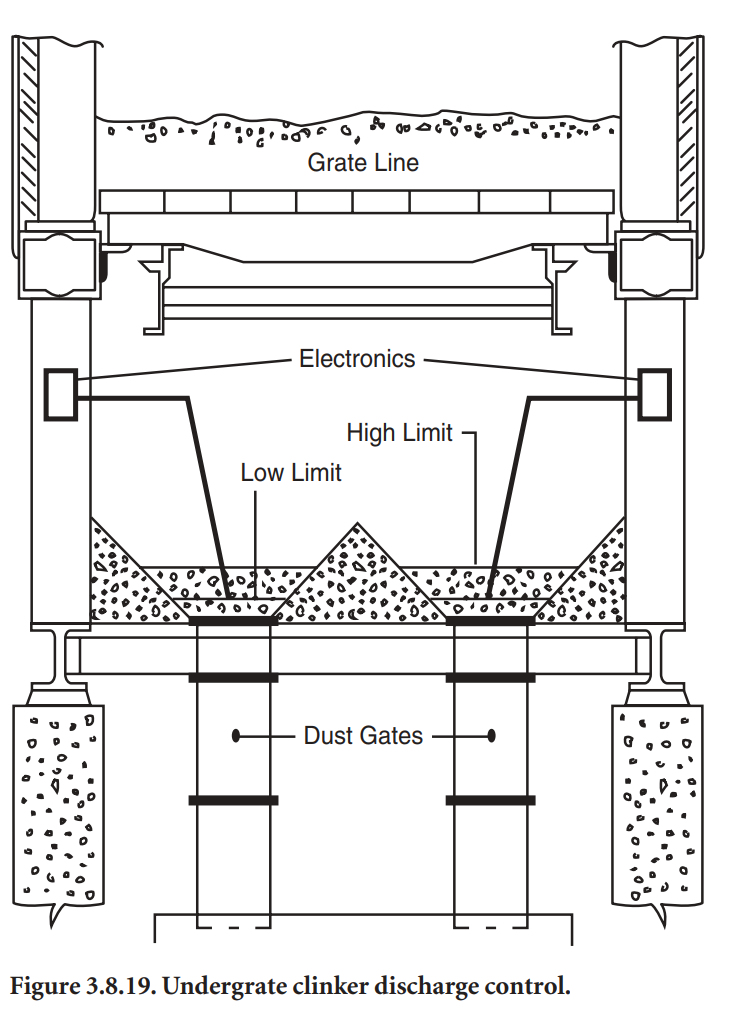 Grate Line

Electronics

High Limit

Low Limit

Dust Gates

Figure 3.8.19. Undergrate clinker discharge control.