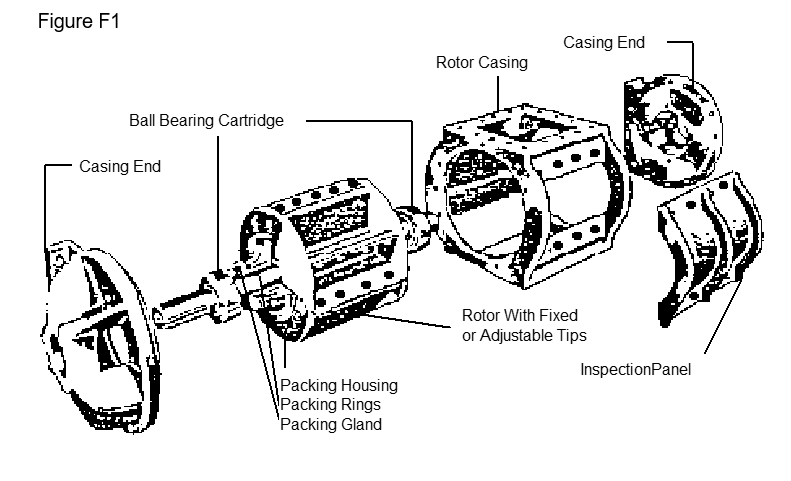 Figure F1

Casing End

Rotor Casing

Ball Bearing Cartridge

Casing End

Rotor With Fixed or Adjustable Tips

InspectionPanel

Packing Housing
Packing Rings
Packing Gland