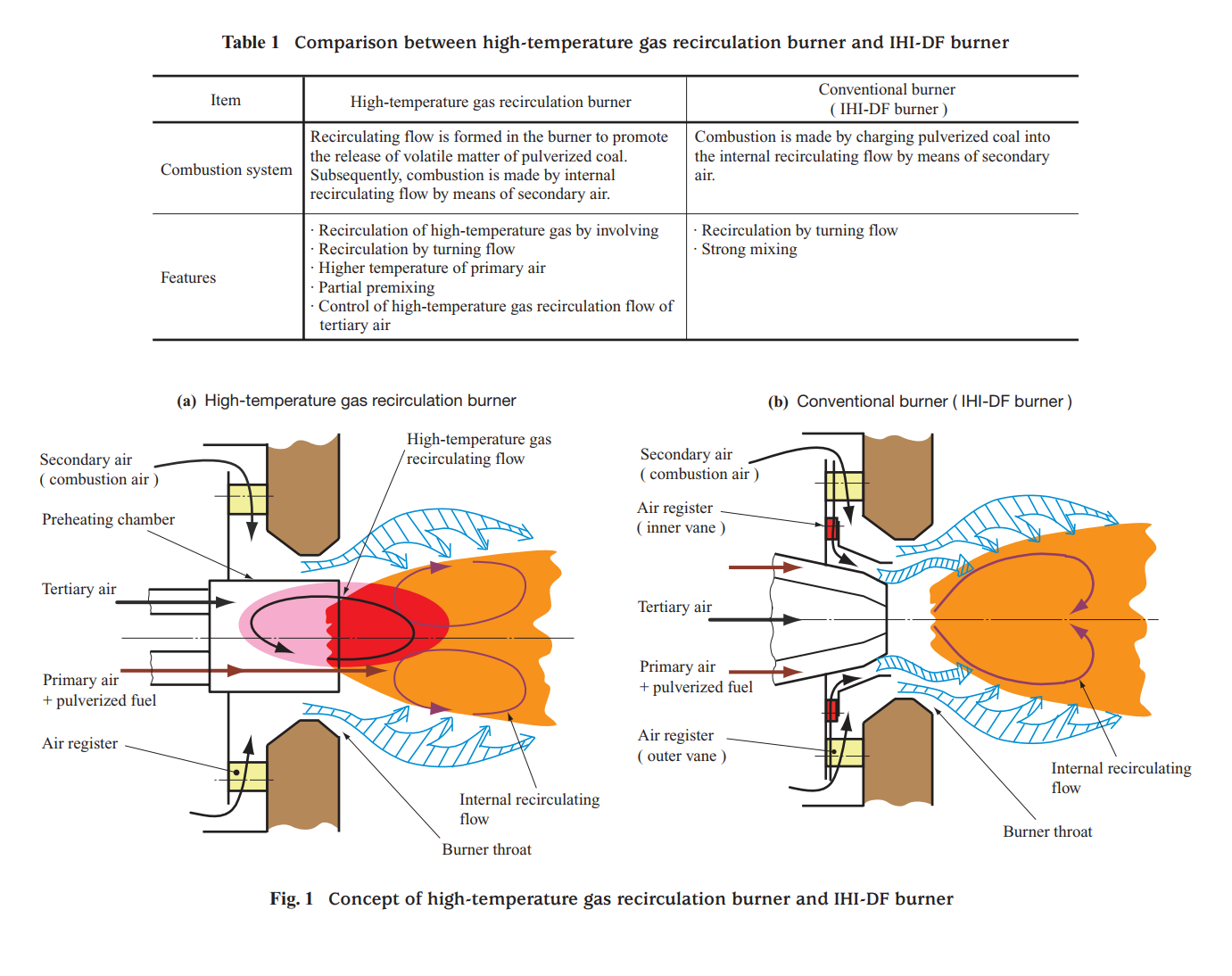 Table 1 Comparison between high-temperature gas recirculation burner and IHI-DF burner

| Item | High-temperature gas recirculation burner | Conventional burner ( IHI-DF burner ) |
|---|---|---|
| Combustion system | Recirculating flow is formed in the burner to promote the release of volatile matter of pulverized coal. Subsequently, combustion is made by internal recirculating flow by means of secondary air. | Combustion is made by charging pulverized coal into the internal recirculating flow by means of secondary air. |
| Features | · Recirculation of high-temperature gas by involving · Recirculation by turning flow · Higher temperature of primary air · Partial premixing · Control of high-temperature gas recirculation flow of tertiary air | · Recirculation by turning flow · Strong mixing |

(a) High-temperature gas recirculation burner

Secondary air ( combustion air )

Preheating chamber

Tertiary air

Primary air + pulverized fuel

Air register

High-temperature gas recirculating flow

Internal recirculating flow

Burner throat

(b) Conventional burner ( IHI-DF burner )

Secondary air ( combustion air )

Air register ( inner vane )

Tertiary air

Primary air + pulverized fuel

Air register ( outer vane )

Internal recirculating flow

Burner throat

Fig. 1 Concept of high-temperature gas recirculation burner and IHI-DF burner